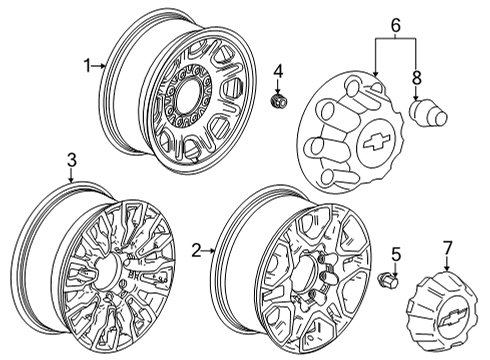 1
4
6
8
3
2
5
7