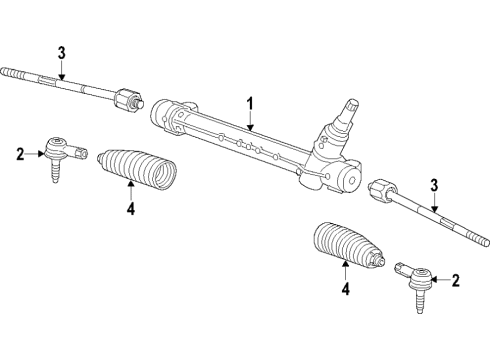 3
1
2
4
3
4
2