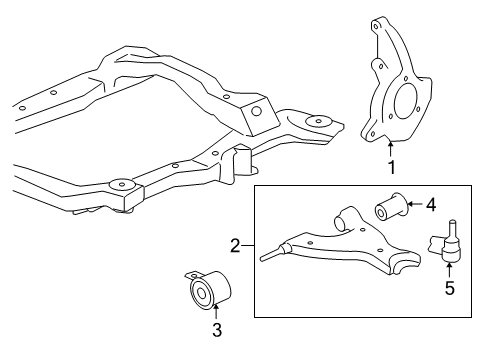 1
4
2
5
3