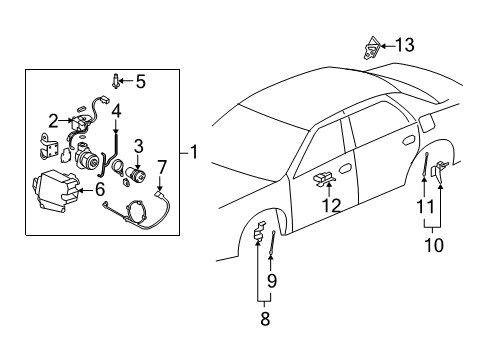 13
5
2
4
3
1
7
6
12
11
10
9
8