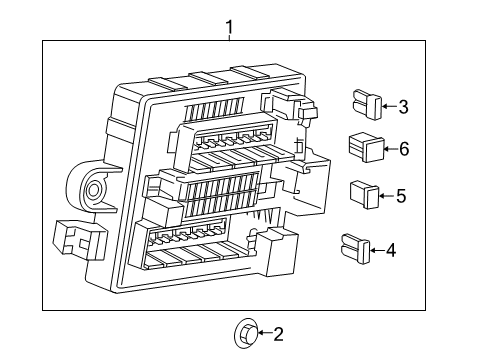 1
3
6
5
4
2