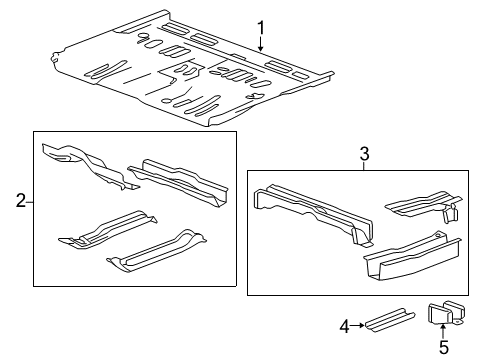 1
2
3
4
5