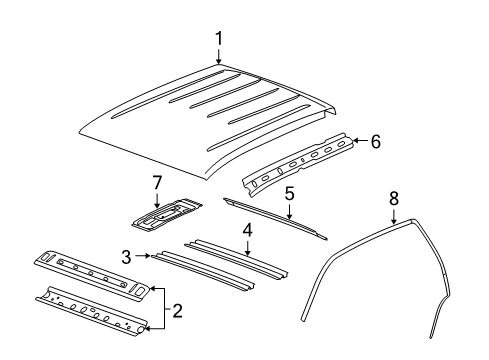 1
6
7
5
8
4
3
2