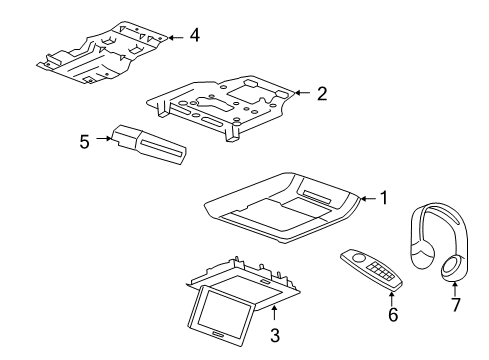 4
2
5
1
3
6
7