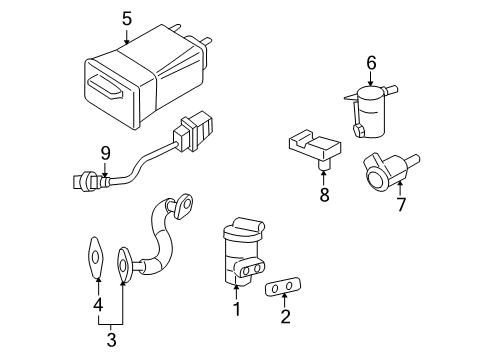 5
6
9
8
7
4
3
1
2