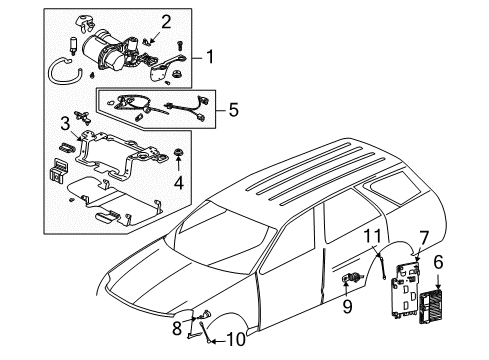 2
1
5
3
4
11
7
6
9
8
10