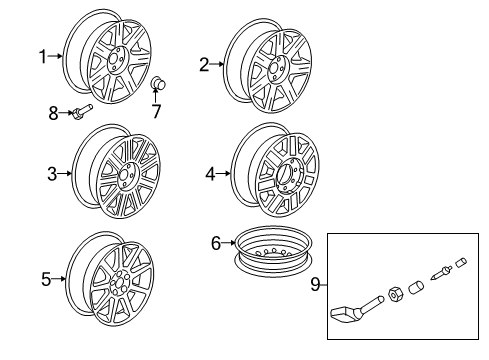 1
2
8
7
3
4
5
6
9