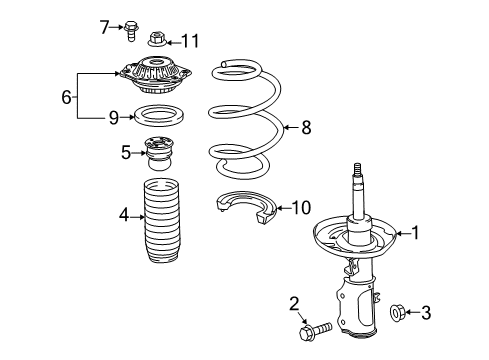 7
11
6
9
8
5
4
10
1
2
3