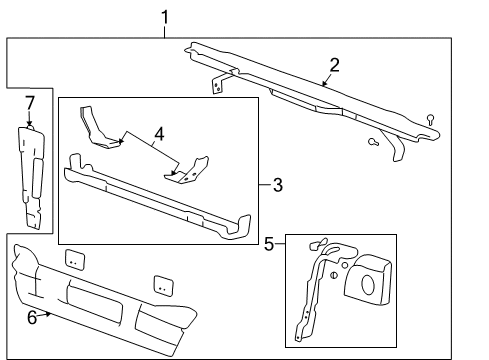 1
2
7
4
3
5
6