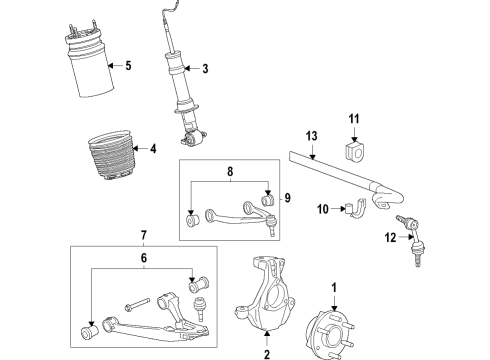 5
3
4
11
13
8
9
10
12
7
6
1
2