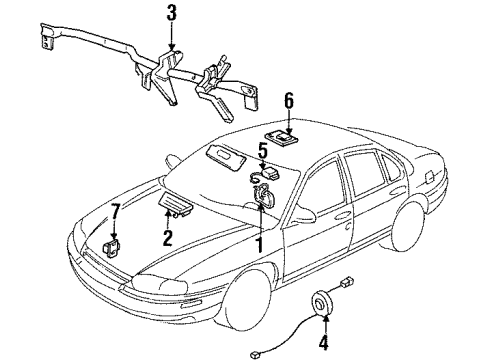 3
6
5
7
2
1
4