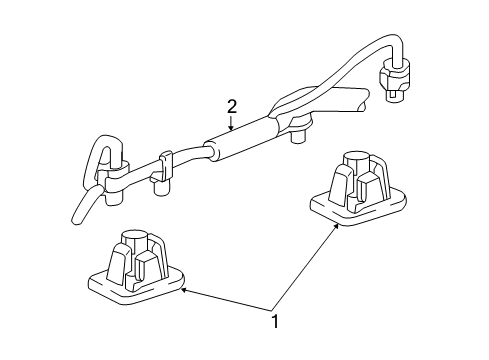 2

1