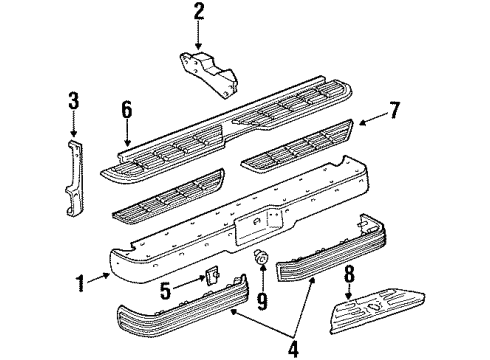 2
3
6
7
1
5
9
8
4