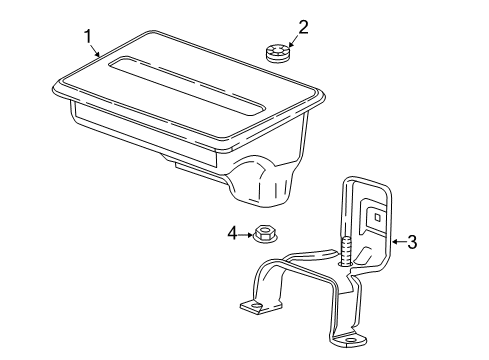 1
2
4
3