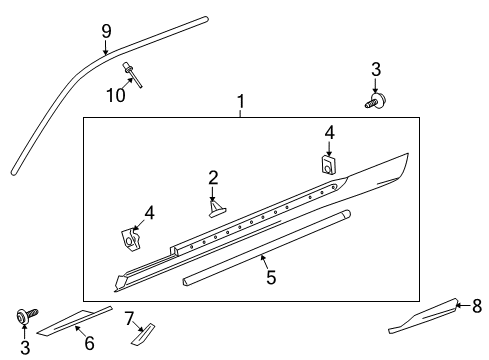 9
10
3
1
4
2
4
5
3
6
7
8