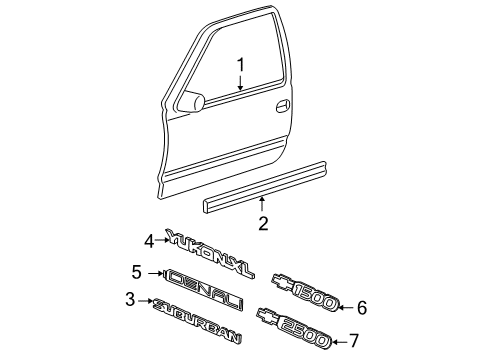 1
2
4 YUKON XL
5 DENALI
3 SUBURBAN
1500 6
2500 7