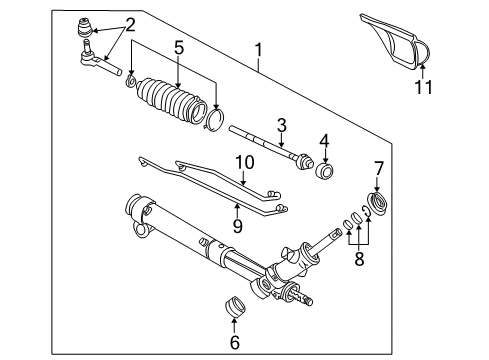 2
5
1
11
3
4
10
7
9
8
6