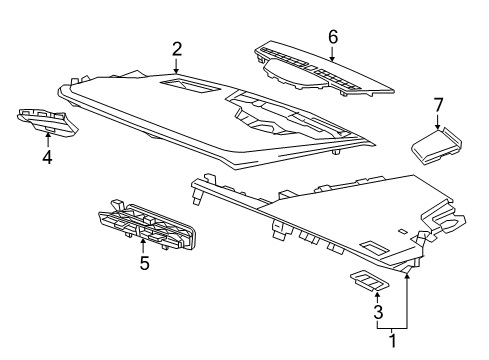 2
6
7
4
5
3
1