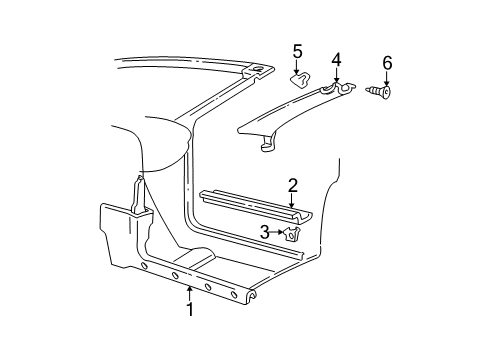 5
4
6
2
3
1