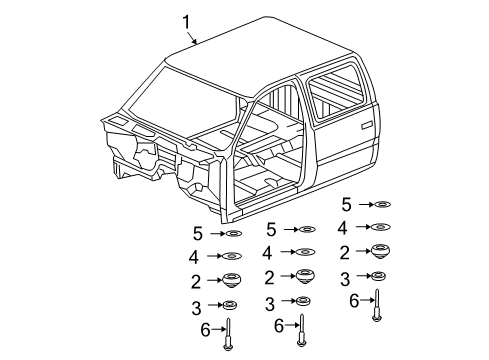 1

5
4
2
3
6

5
4
2
3
6

5
4
2
3
6