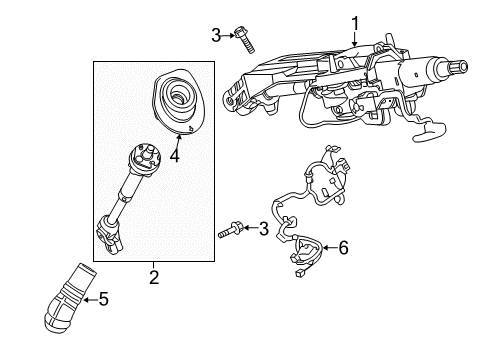 3
1
4
3
6
2
5