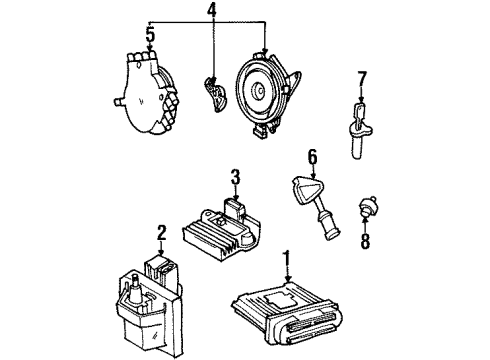 4
5
7
6
3
8
2
1