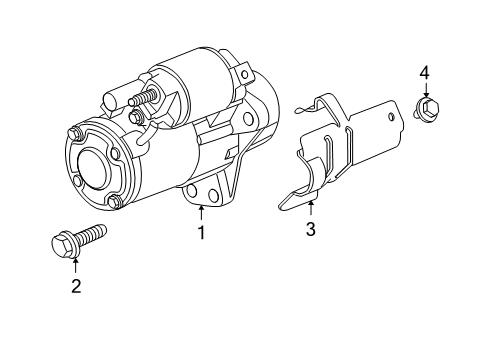 4

1

3

2