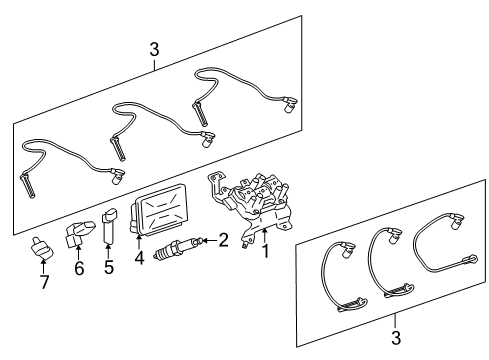 3
2
1
4
5
6
7
3