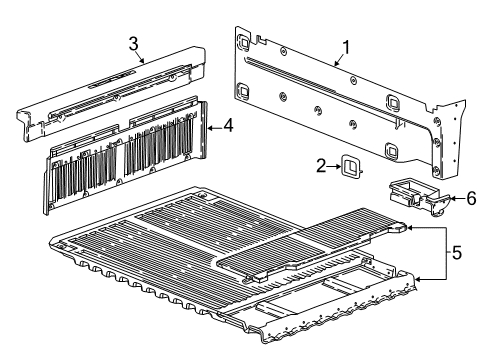 3
1
4
2
6
5