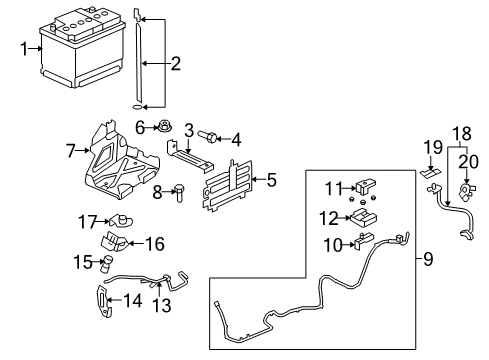 1
2
6
3
4
7
5
8
18
19
20
11
12
10
9
17
16
15
14
13