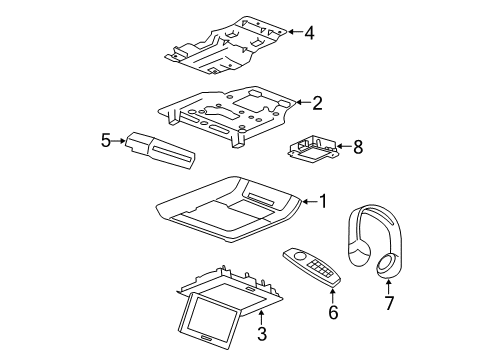 4
2
5
8
1
6
7
3