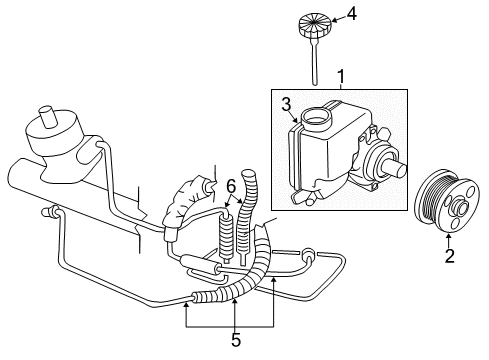 4
1
3
6
2
5