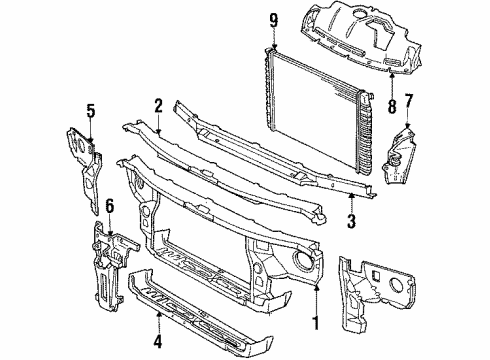 9
8
7
5
2
3
6
1
4