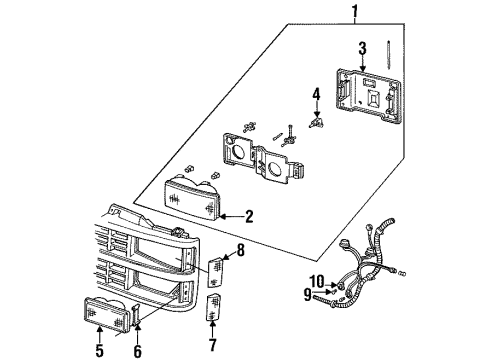 1
3
4
2
8
10
9
5
6
7