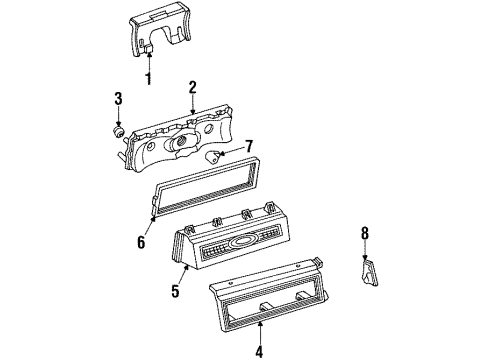 1
2
3
7
6
8
5
4