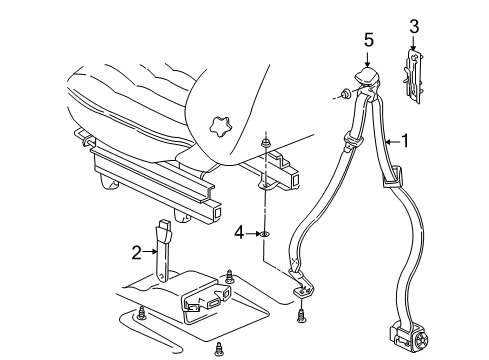 5
3
1
4
2