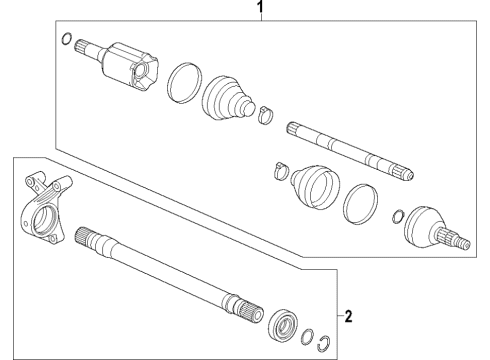 1

2