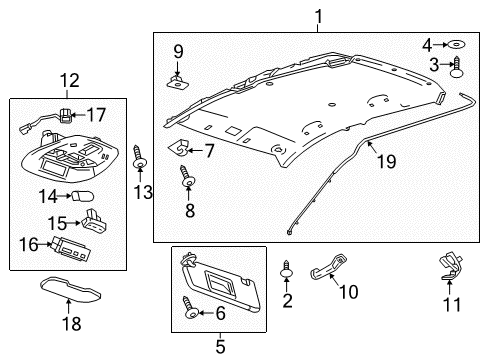 1
9
4
3
12
17
7
19
13
8
14
15
16
2
10
11
6
18
5