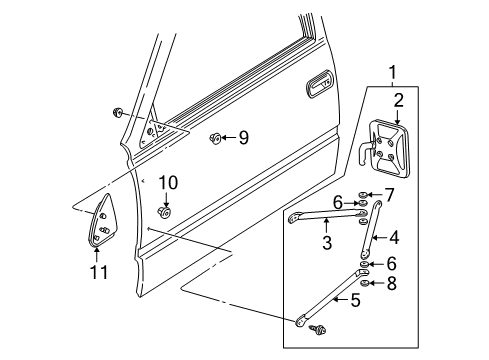 1
2
9
10
7
6
3
4
6
8
5
11