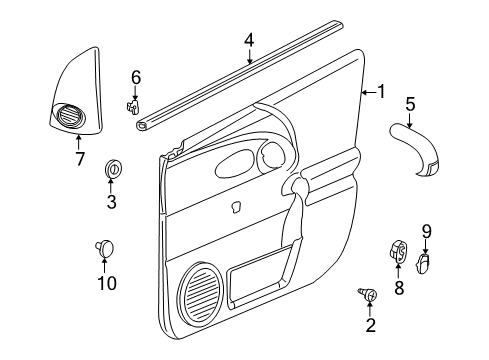 4
6
1
5
7
3
9
10
8
2