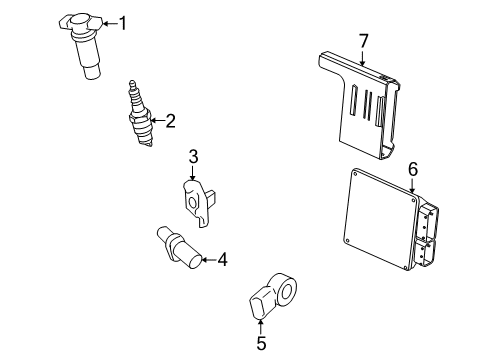 1
7
2
3
6
4
5