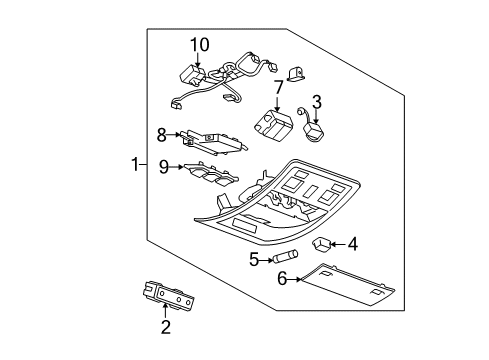 10
7
3
8
1
9
4
5
6
2