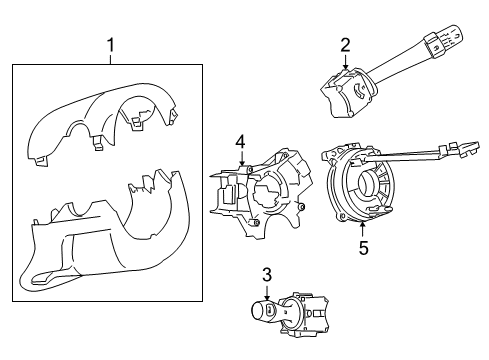 1
2
4
5
3