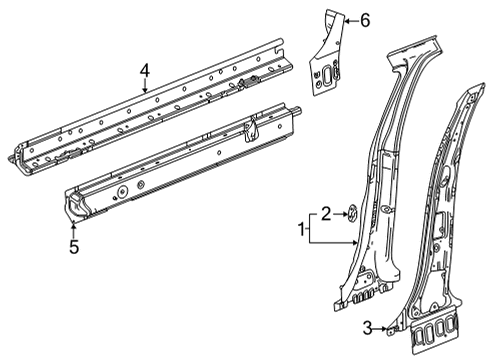 6
4
2
1
5
3