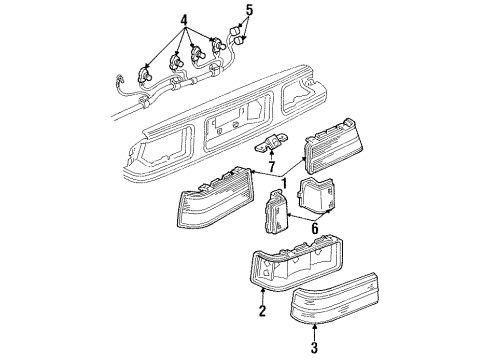 4
5
7
1
6
2
3