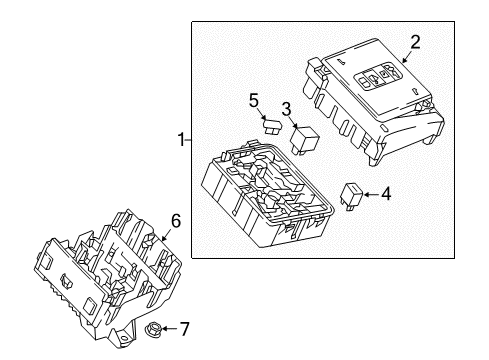 2
5
3
1
4
6
7