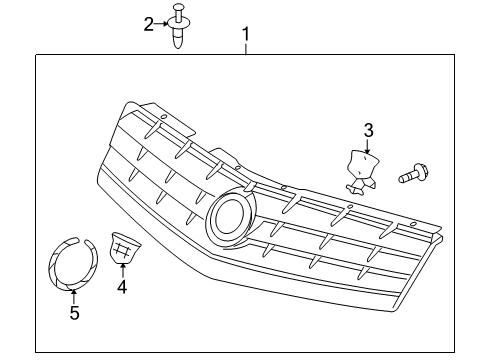 2
1
3
4
5