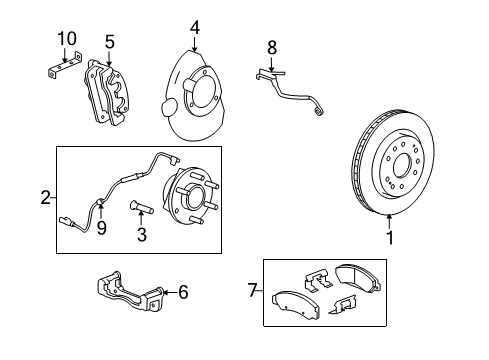 10
5
4
8
2
9
3
1
6
7