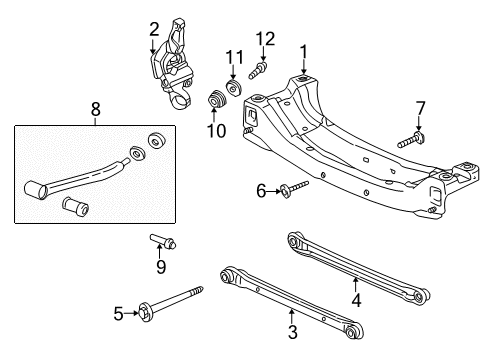 2
12
11
1
8
10
7
6
9
4
5
3