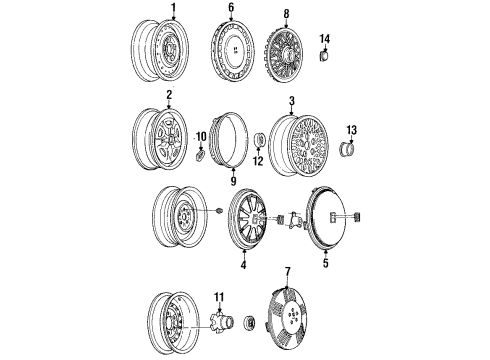 1
6
8
14
2
3
10
13
12
9
4
5
7
11